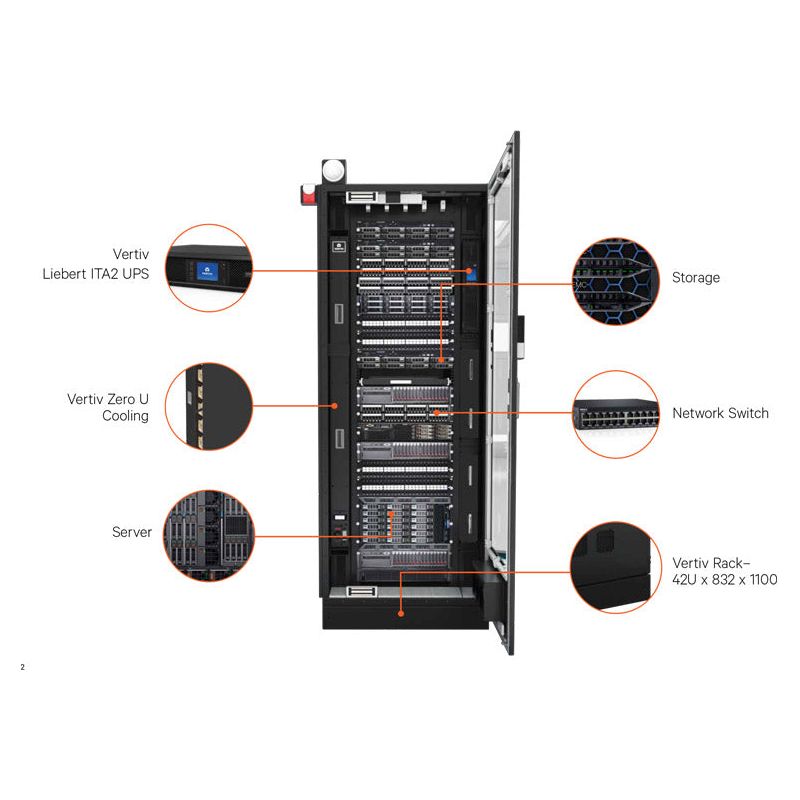 Vertiv
Liebert ITA2 UPS

Vertiv Zero U
Cooling

Server

Storage

Network Switch

Vertiv Rack–
42U x 832 x 1100

2