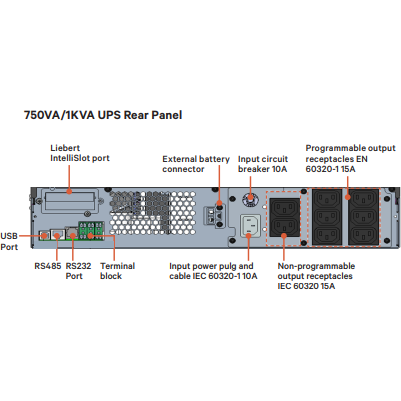 750VA/1KVA UPS Rear Panel

Liebert IntelliSlot port

External battery connector

Input circuit breaker 10A

Programmable output receptacles EN 60320-1 15A

USB Port

RS485

RS232 Port

Terminal block

Input power pulg and cable IEC 60320-1 10A

Non-programmable output receptacles IEC 60320 15A